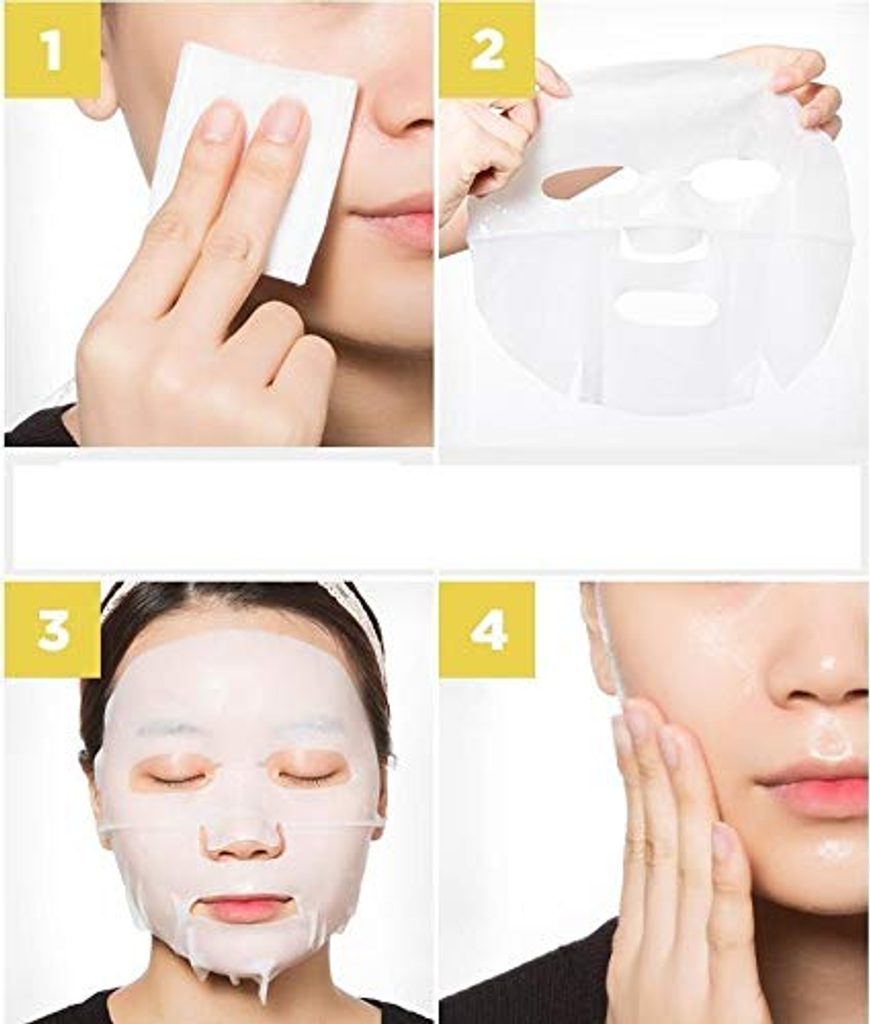 1

2

3

4